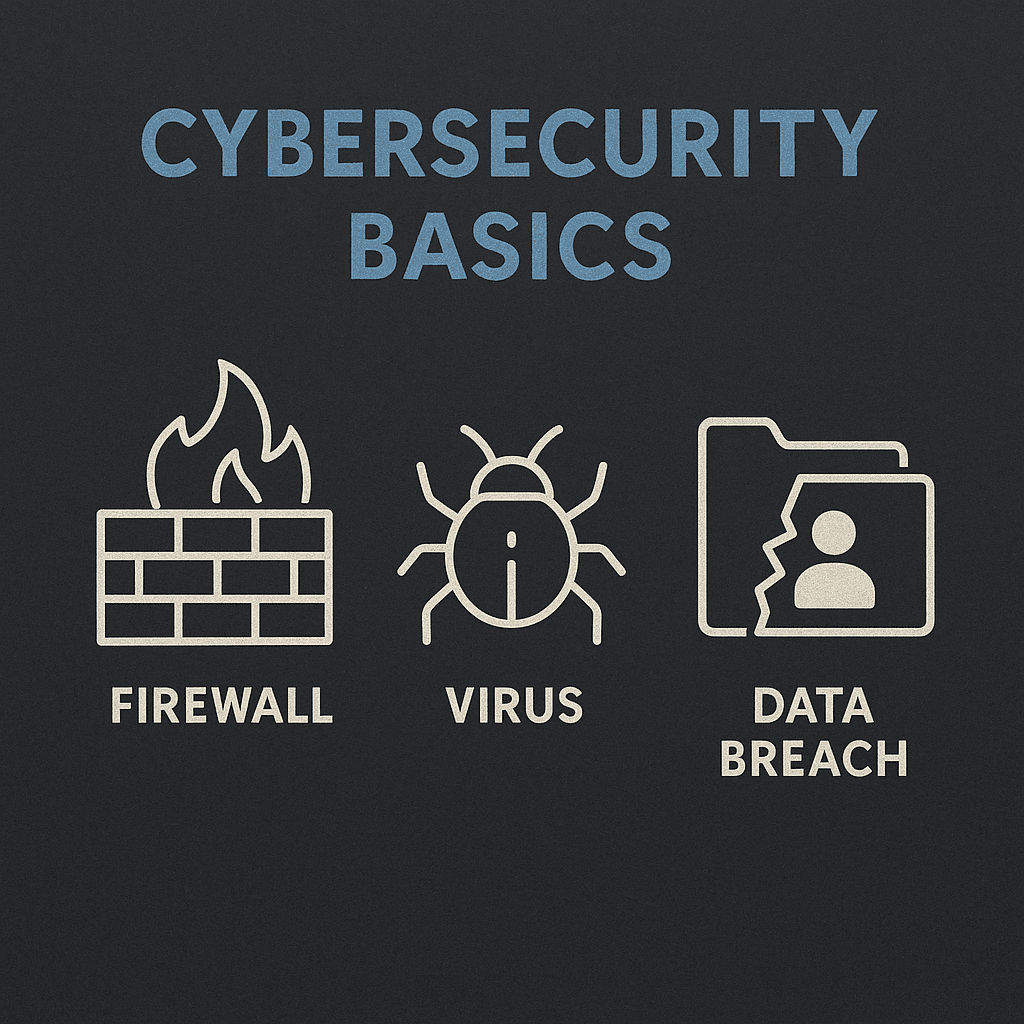 CYBERSECURITY BASICS

FIREWALL

VIRUS

DATA BREACH