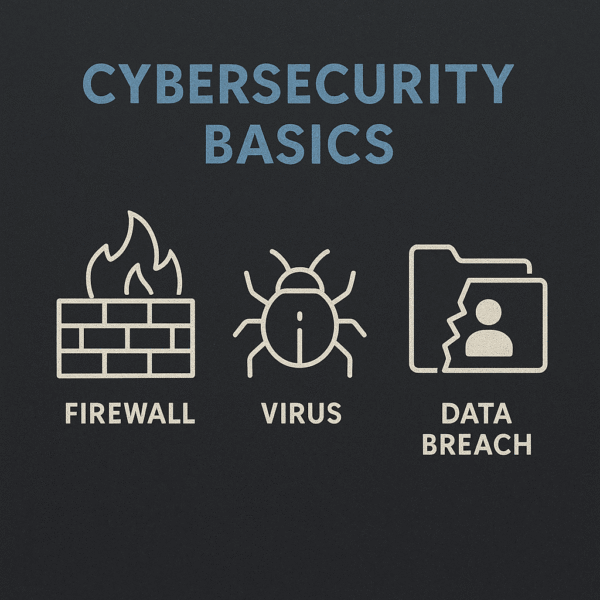 CYBERSECURITY BASICS

FIREWALL

VIRUS

DATA BREACH