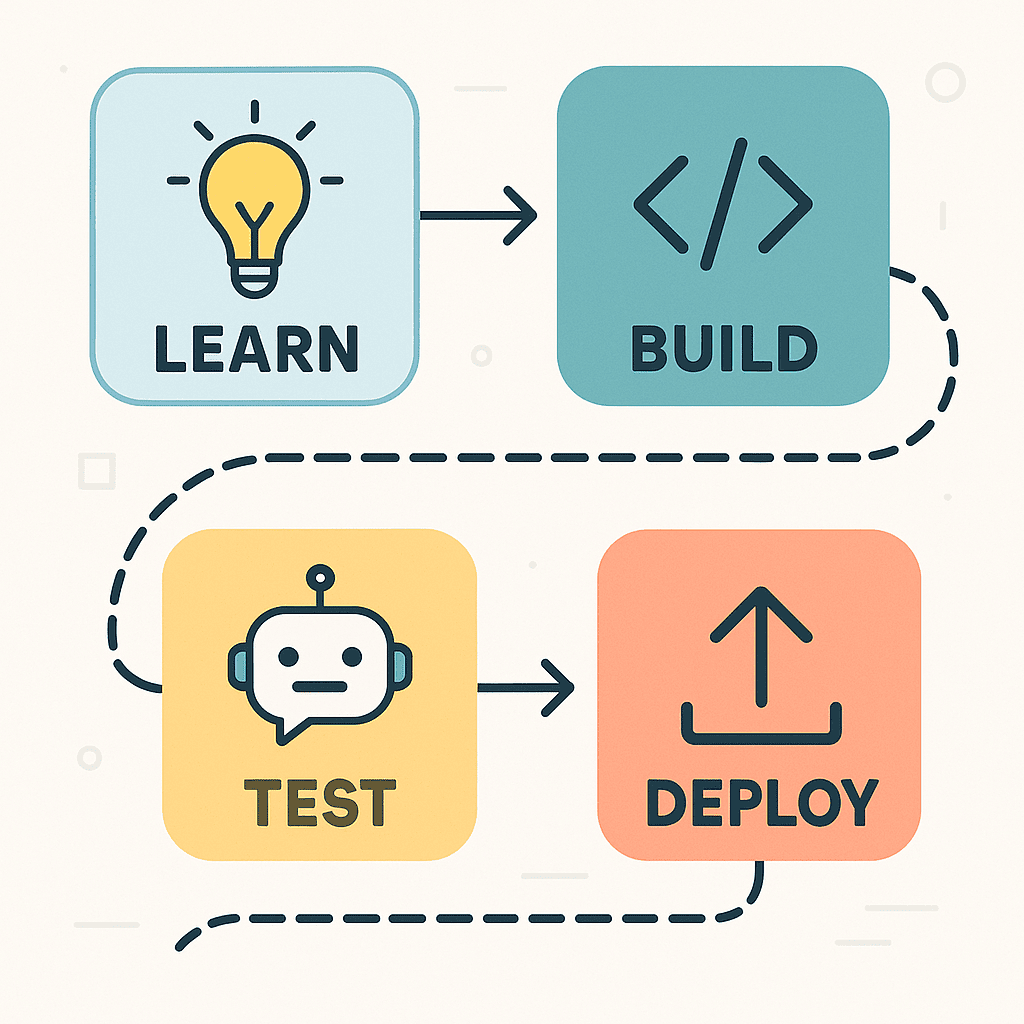 LEARN

BUILD

TEST

DEPLOY