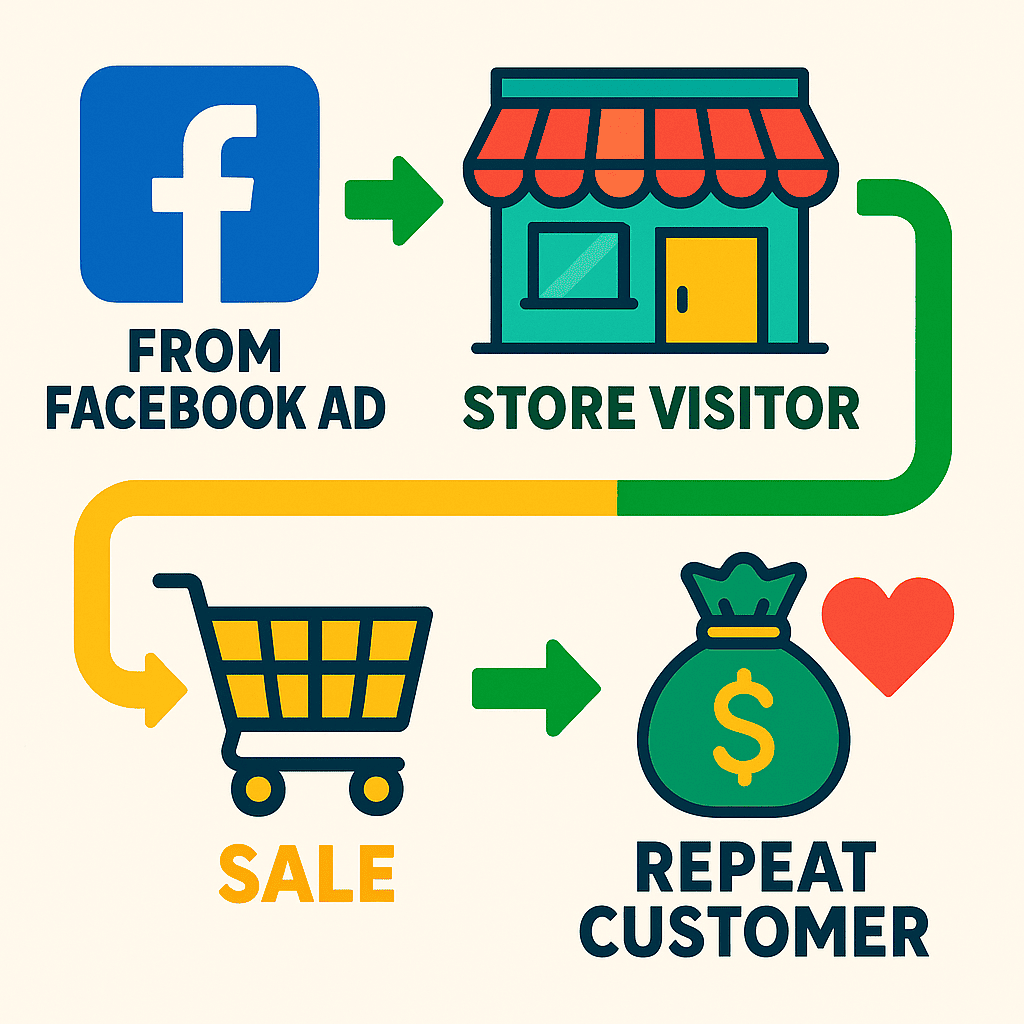 f

FROM FACEBOOK AD

STORE VISITOR

SALE

$

REPEAT CUSTOMER